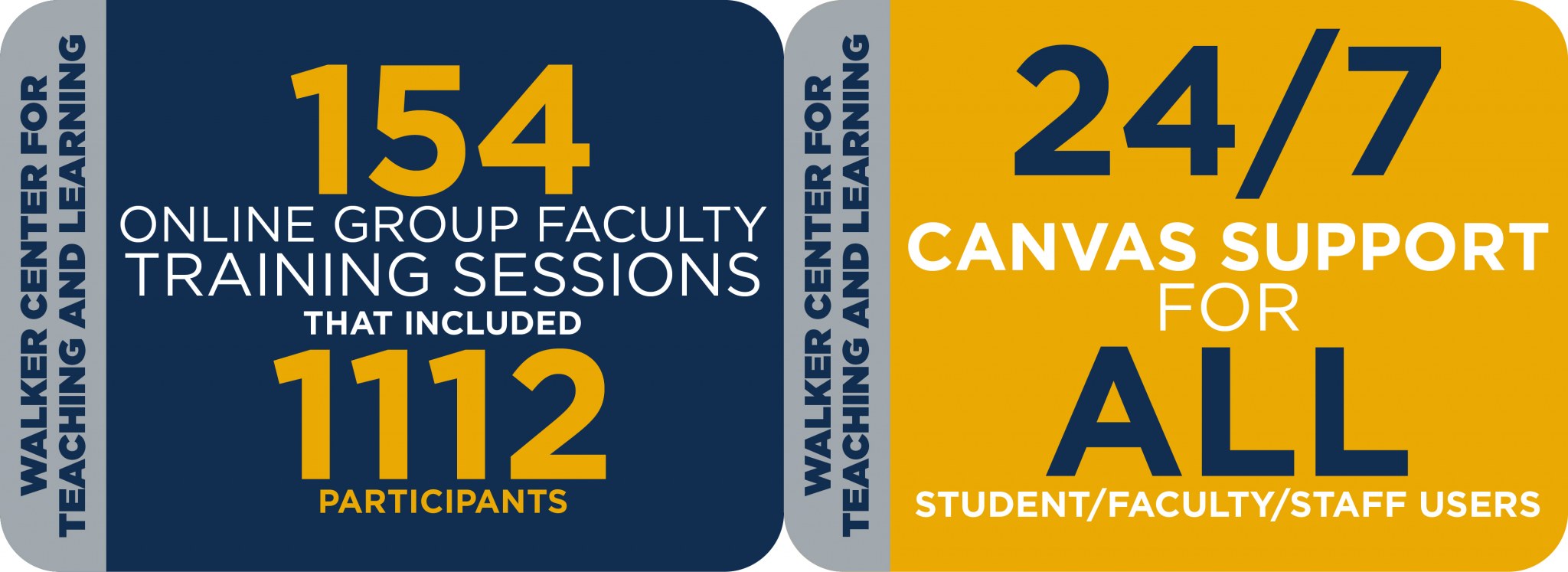 WALKER CENTER FOR TEACHING AND LEARNING

154
ONLINE GROUP FACULTY TRAINING SESSIONS
THAT INCLUDED
1112
PARTICIPANTS

WALKER CENTER FOR TEACHING AND LEARNING

24/7
CANVAS SUPPORT
FOR
ALL
STUDENT/FACULTY/STAFF USERS