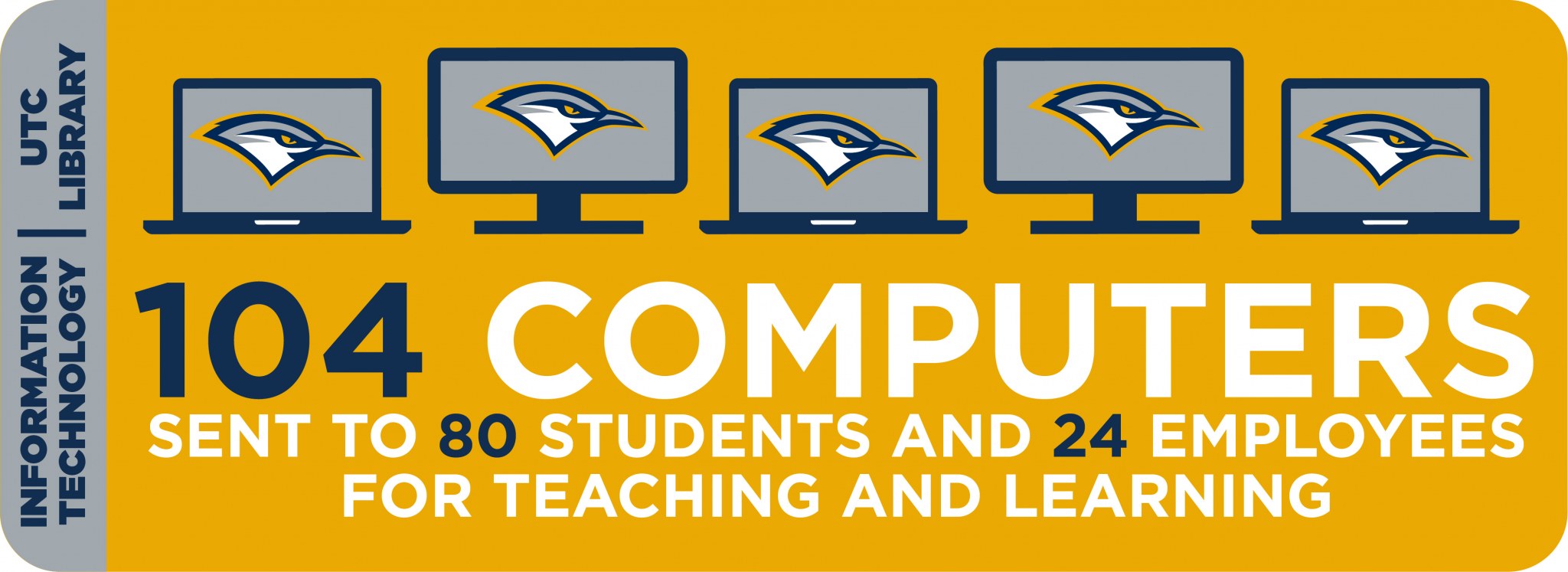 INFORMATION TECHNOLOGY | UTC LIBRARY

104 COMPUTERS

SENT TO 80 STUDENTS AND 24 EMPLOYEES FOR TEACHING AND LEARNING