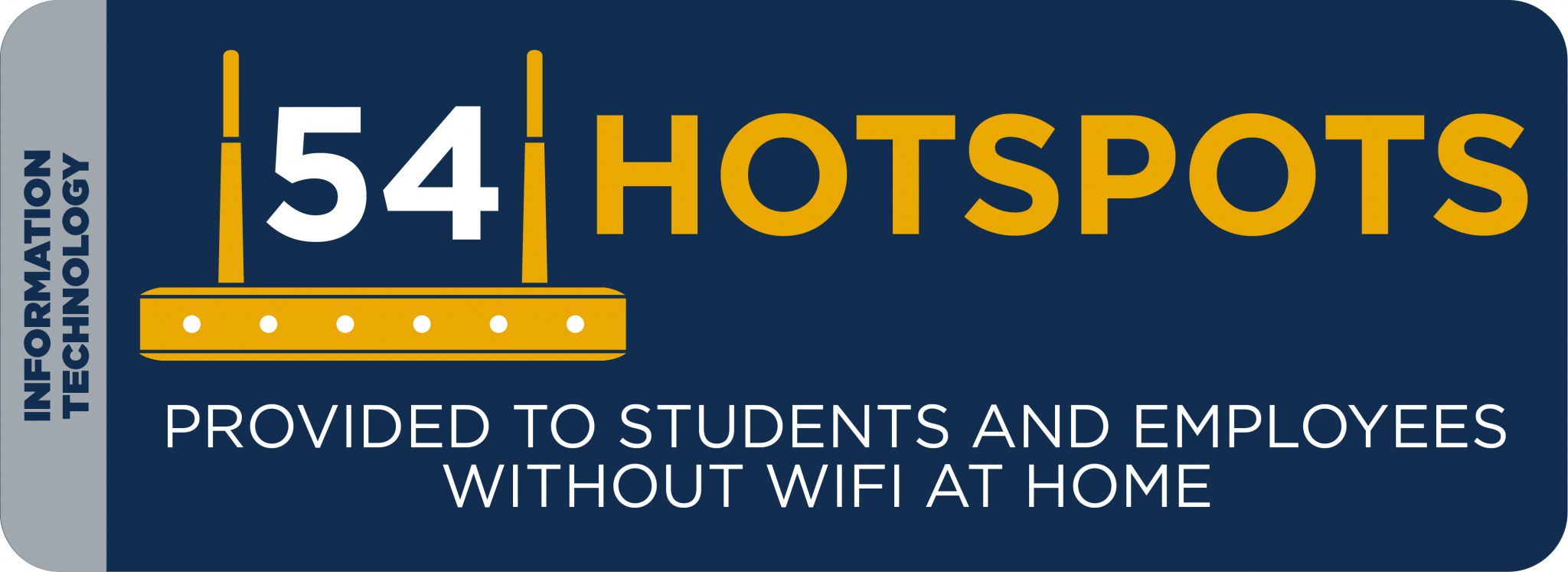 INFORMATION TECHNOLOGY

54 HOTSPOTS

PROVIDED TO STUDENTS AND EMPLOYEES WITHOUT WIFI AT HOME