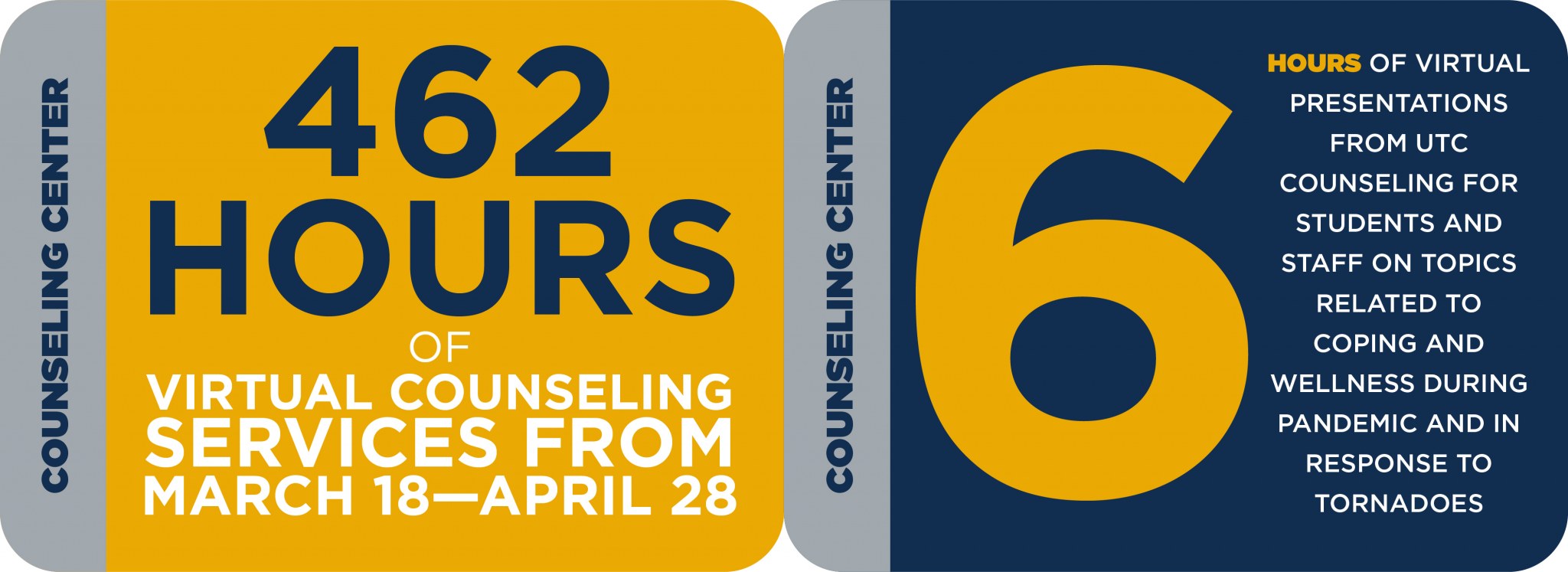 COUNSELING CENTER

462 HOURS OF VIRTUAL COUNSELING SERVICES FROM MARCH 18—APRIL 28

COUNSELING CENTER

6

HOURS OF VIRTUAL PRESENTATIONS FROM UTC COUNSELING FOR STUDENTS AND STAFF ON TOPICS RELATED TO COPING AND WELLNESS DURING PANDEMIC AND IN RESPONSE TO TORNADOES