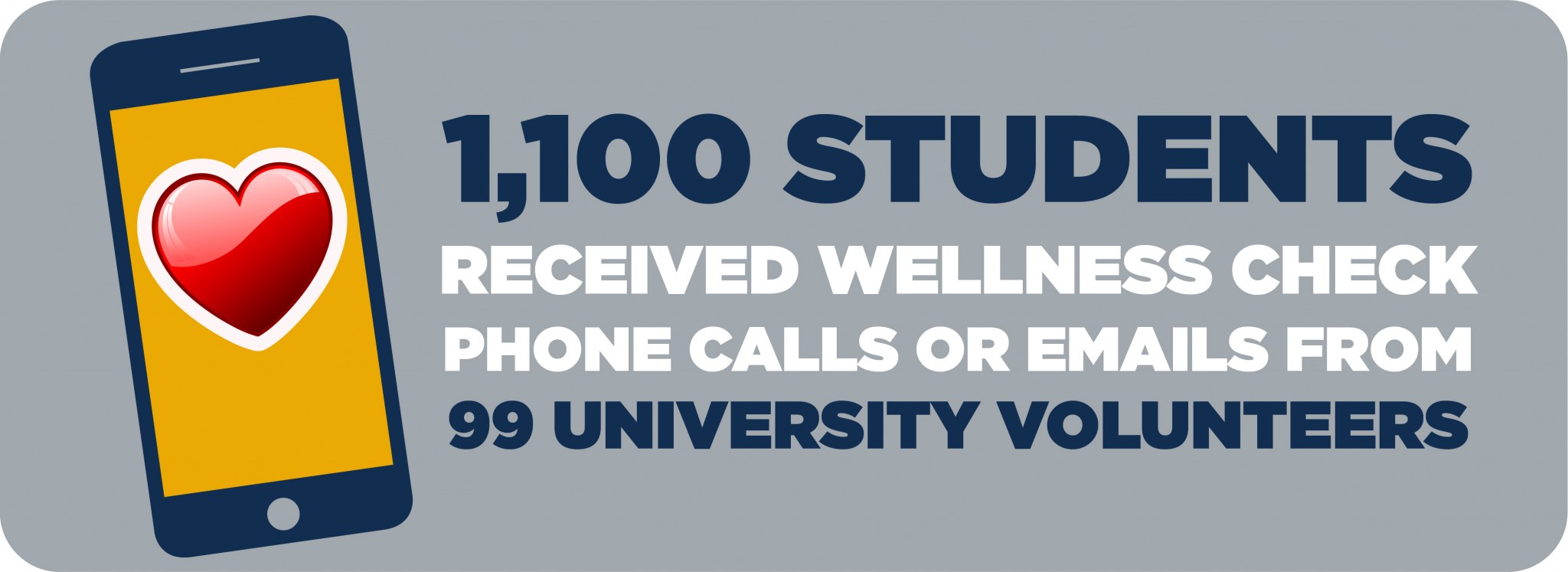 1,100 STUDENTS
RECEIVED WELLNESS CHECK PHONE CALLS OR EMAILS FROM
99 UNIVERSITY VOLUNTEERS