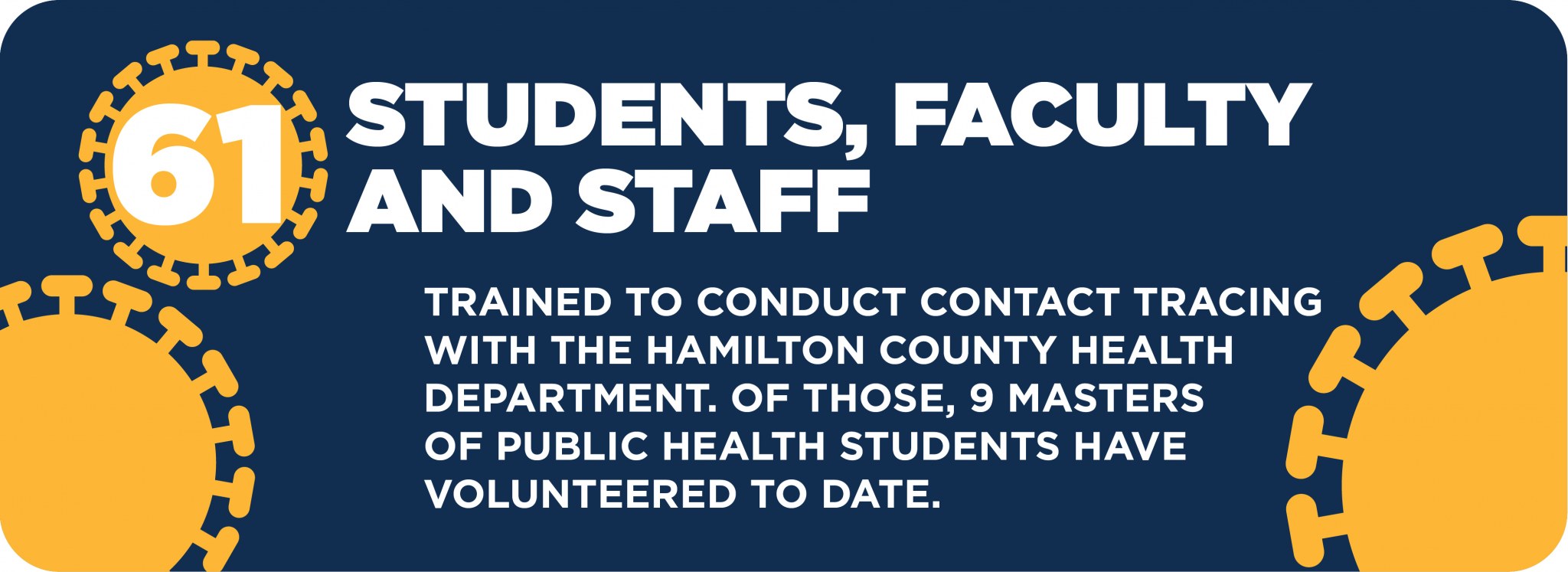 61 STUDENTS, FACULTY AND STAFF

TRAINED TO CONDUCT CONTACT TRACING WITH THE HAMILTON COUNTY HEALTH DEPARTMENT. OF THOSE, 9 MASTERS OF PUBLIC HEALTH STUDENTS HAVE VOLUNTEERED TO DATE.