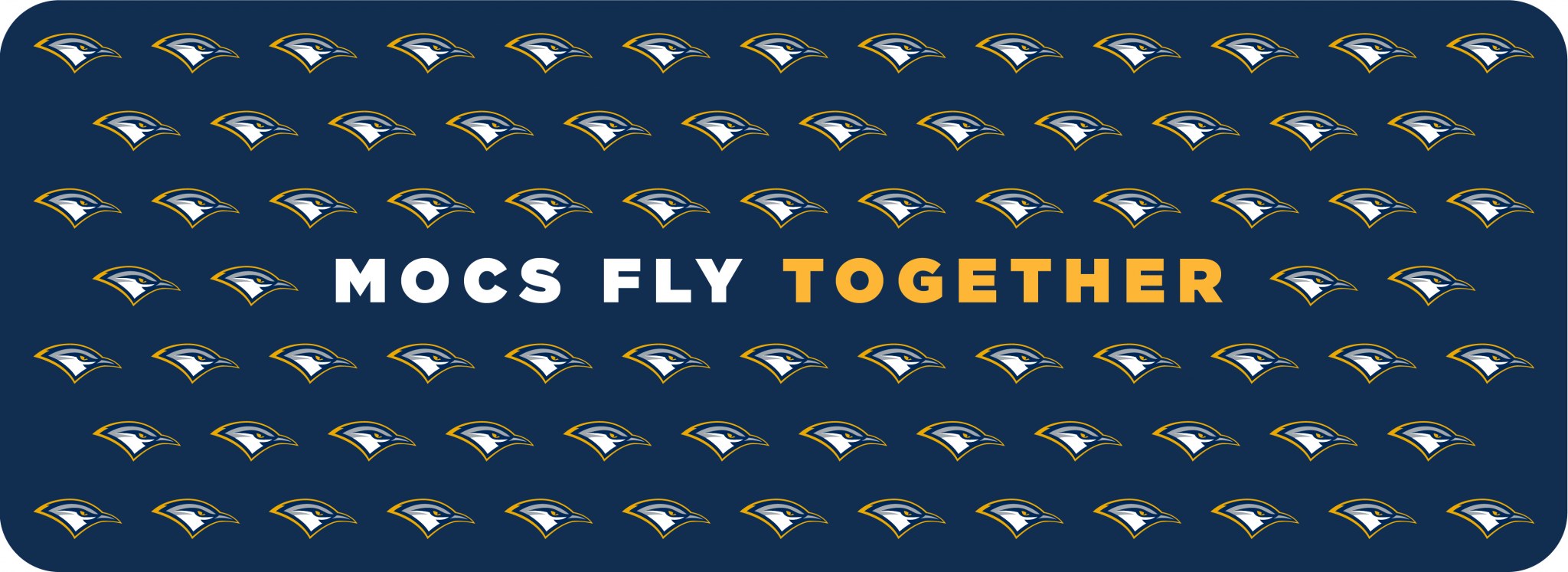 MOCS FLY TOGETHER